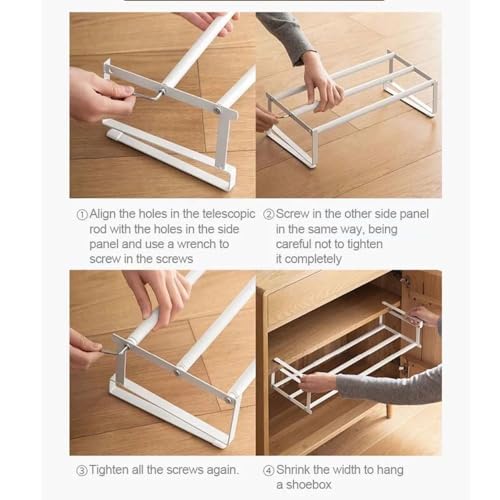 ①Align the holes in the telescopic rod with the holes in the side panel and use a wrench to screw in the screws

②Screw in the other side panel in the same way, being careful not to tighten it completely

③Tighten all the screws again.

④Shrink the width to hang a shoebox